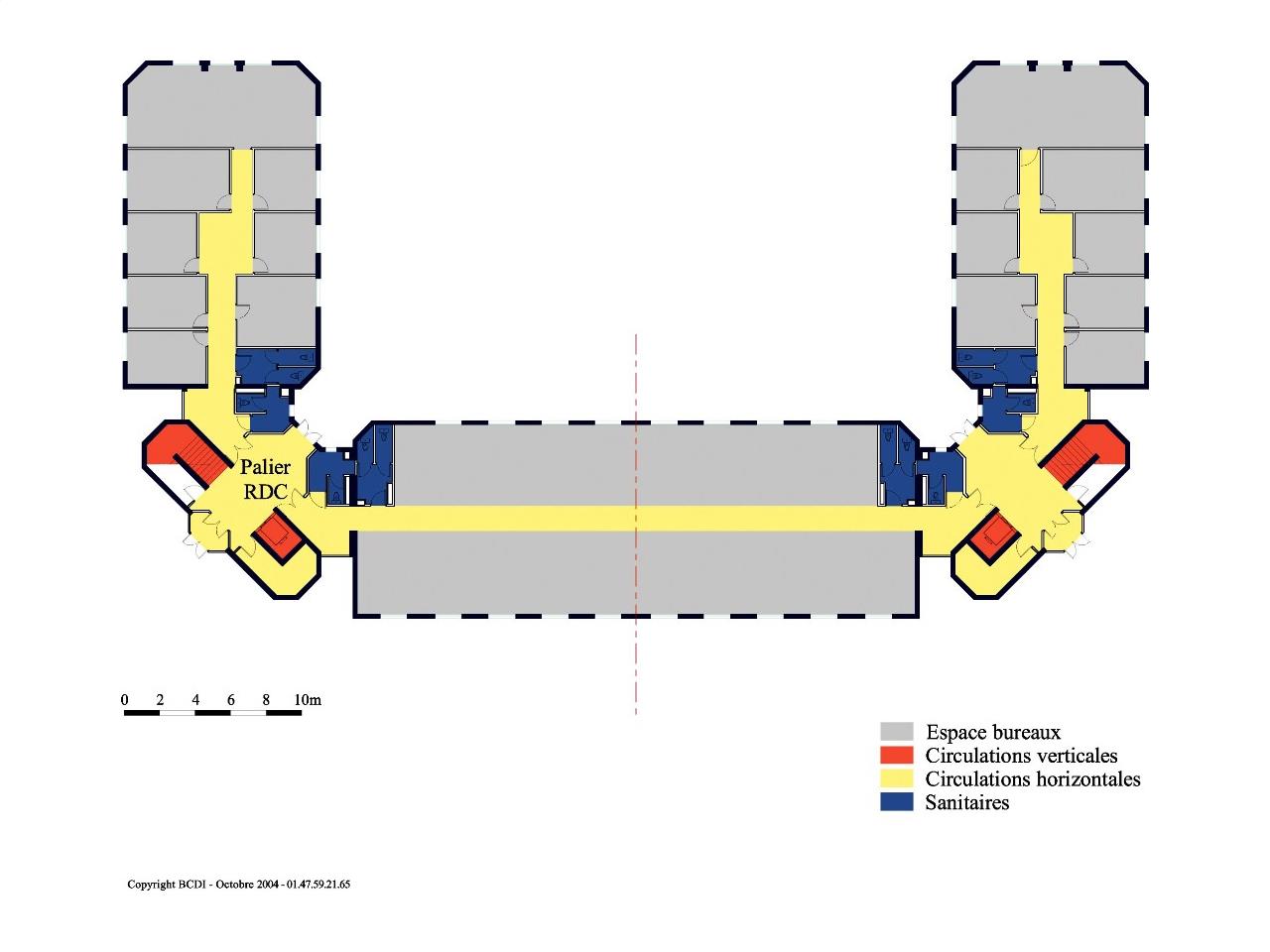 Palier
RDC

0 2 4 6 8 10m

Espace bureaux
Circulations verticales
Circulations horizontales
Sanitaires

Copyright BCDI - Octobre 2004 - 01.47.59.21.65