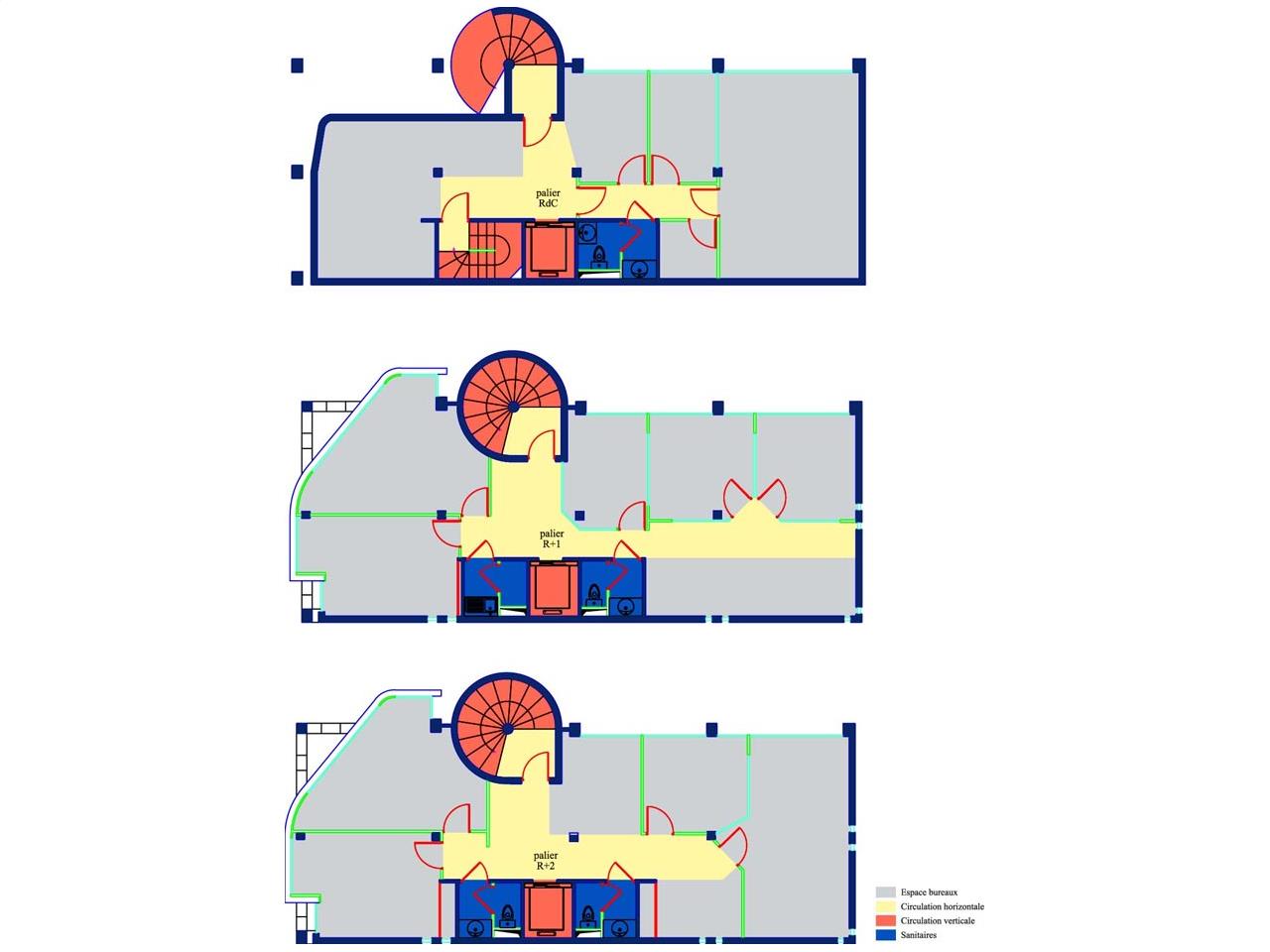 palier
RdC

palier
R+1

palier
R+2

Espace bureaux
Circulation horizontale
Circulation verticale
Sanitaires